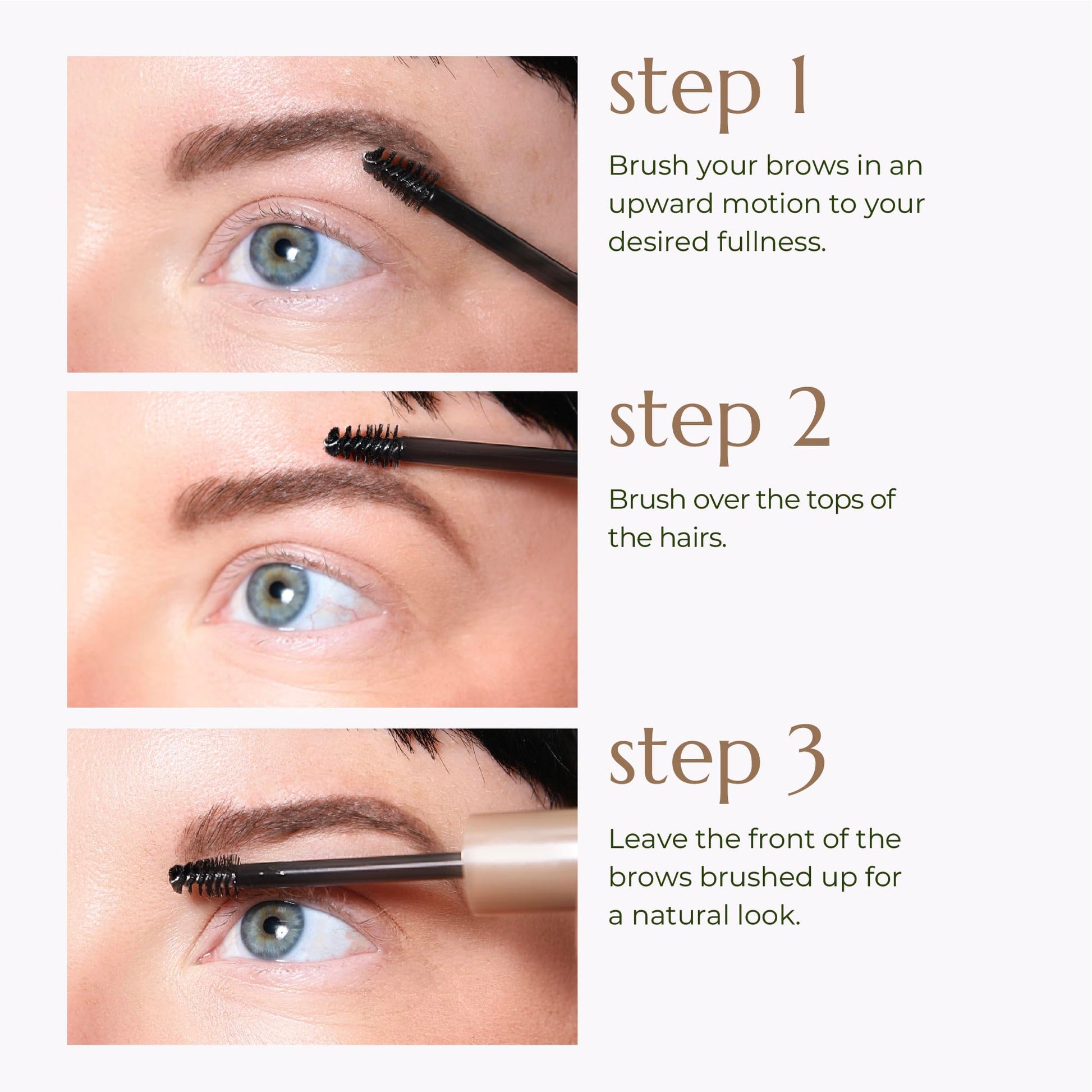 step 1

Brush your brows in an upward motion to your desired fullness.

step 2

Brush over the tops of the hairs.

step 3

Leave the front of the brows brushed up for a natural look.